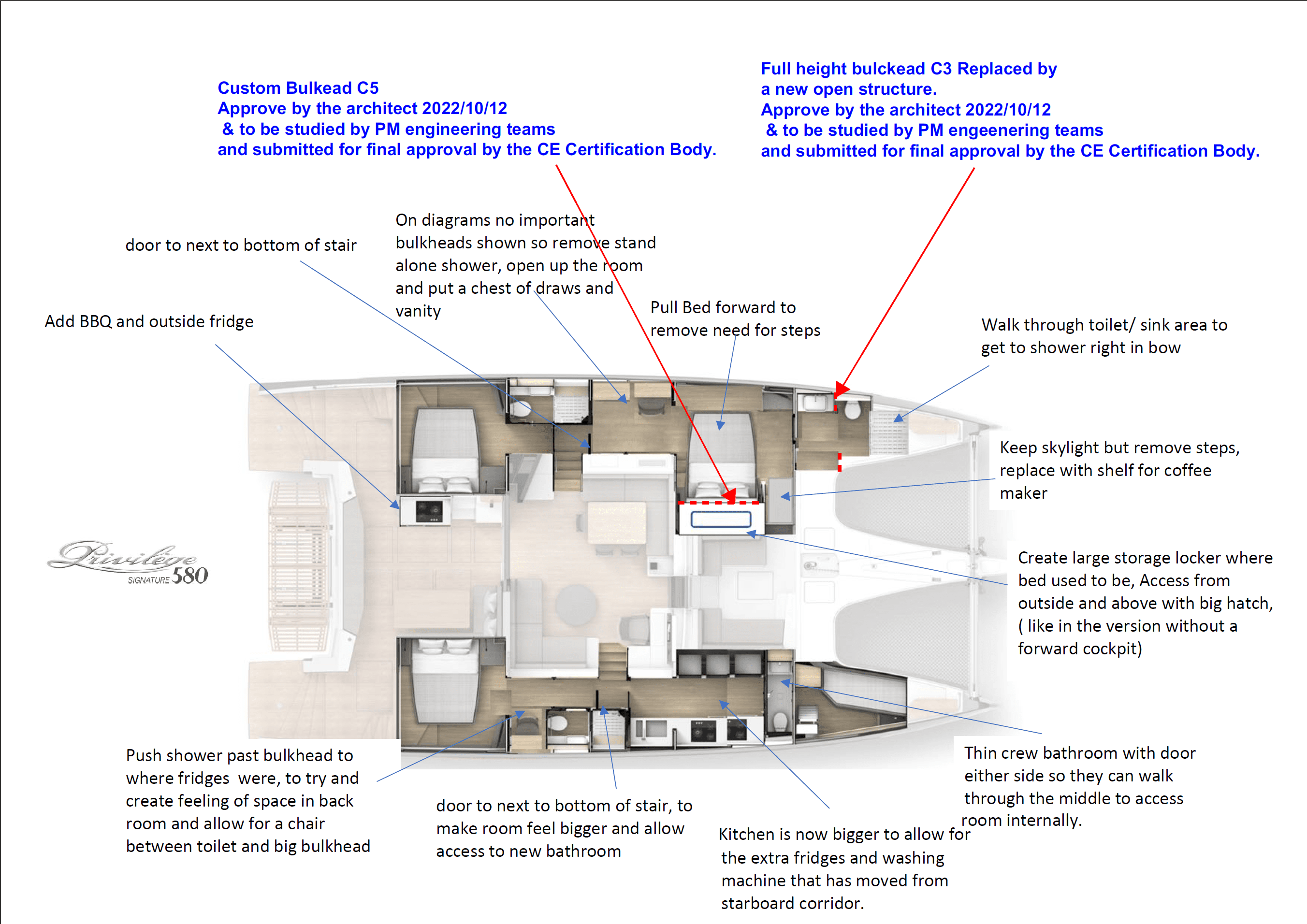 Custom Bulkead C5
Approve by the architect 2022/10/12
& to be studied by PM engineering teams
and submitted for final approval by the CE Certification Body.

Full height bulckead C3 Replaced by
a new open structure.
Approve by the architect 2022/10/12
& to be studied by PM engeenering teams
and submitted for final approval by the CE Certification Body.

door to next to bottom of stair

On diagrams no important bulkheads shown so remove stand alone shower, open up the room and put a chest of draws and vanity

Add BBQ and outside fridge

Pull Bed forward to remove need for steps

Walk through toilet/ sink area to get to shower right in bow

Keep skylight but remove steps, replace with shelf for coffee maker

Privilège
SIGNATURE 580

Create large storage locker where bed used to be, Access from outside and above with big hatch, ( like in the version without a forward cockpit)

Push shower past bulkhead to where fridges were, to try and create feeling of space in back room and allow for a chair between toilet and big bulkhead

door to next to bottom of stair, to make room feel bigger and allow access to new bathroom

Kitchen is now bigger to allow for the extra fridges and washing machine that has moved from starboard corridor.

Thin crew bathroom with door either side so they can walk through the middle to access room internally.